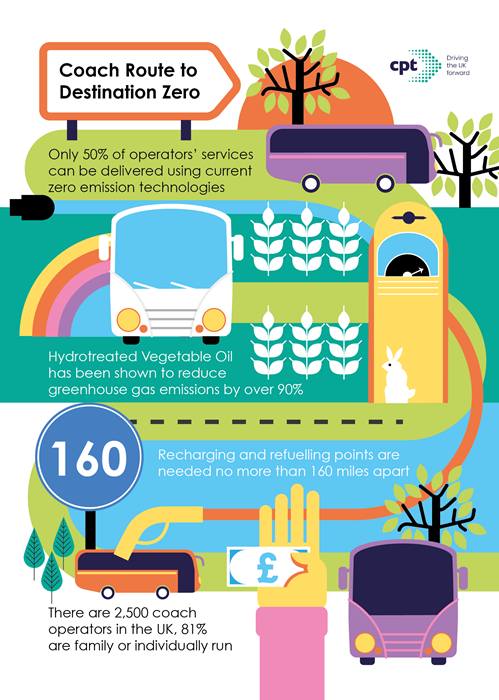 Coach Route to Destination Zero

cpt Driving the UK forward

Only 50% of operators' services can be delivered using current zero emission technologies

Hydrotreated Vegetable Oil has been shown to reduce greenhouse gas emissions by over 90%

160

Recharging and refuelling points are needed no more than 160 miles apart

£

There are 2,500 coach operators in the UK, 81% are family or individually run