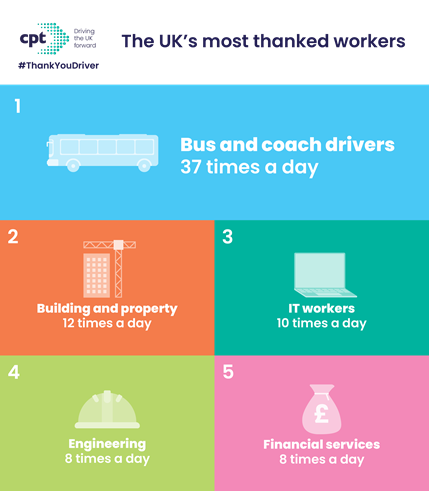 cpt Driving the UK forward

#ThankYouDriver

The UK's most thanked workers

1

Bus and coach drivers
37 times a day

2

Building and property
12 times a day

3

IT workers
10 times a day

4

Engineering
8 times a day

5

£

Financial services
8 times a day