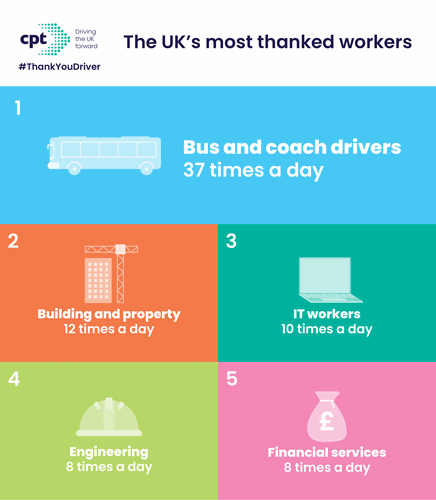 cpt Driving the UK forward

#ThankYouDriver

The UK's most thanked workers

1

Bus and coach drivers
37 times a day

2

Building and property
12 times a day

3

IT workers
10 times a day

4

Engineering
8 times a day

5

£

Financial services
8 times a day