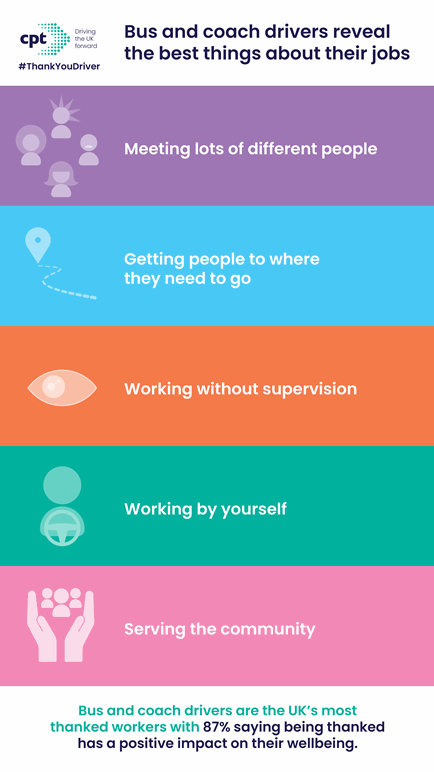 cpt Driving the UK forward

#ThankYouDriver

Bus and coach drivers reveal the best things about their jobs

Meeting lots of different people

Getting people to where they need to go

Working without supervision

Working by yourself

Serving the community

Bus and coach drivers are the UK's most thanked workers with 87% saying being thanked has a positive impact on their wellbeing.